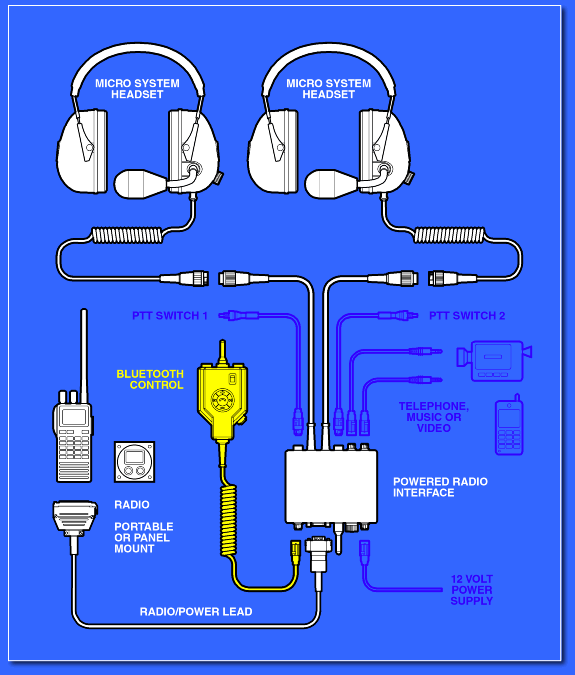 MICRO SYSTEM HEADSET

MICRO SYSTEM HEADSET

PTT SWITCH 1

PTT SWITCH 2

BLUETOOTH CONTROL

TELEPHONE, MUSIC OR VIDEO

POWERED RADIO INTERFACE

RADIO

PORTABLE OR PANEL MOUNT

12 VOLT POWER SUPPLY

RADIO/POWER LEAD