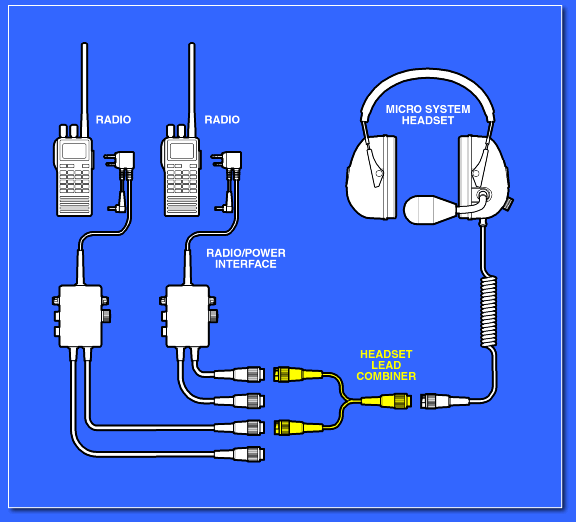 RADIO

RADIO

MICRO SYSTEM HEADSET

RADIO/POWER INTERFACE

HEADSET LEAD COMBINER