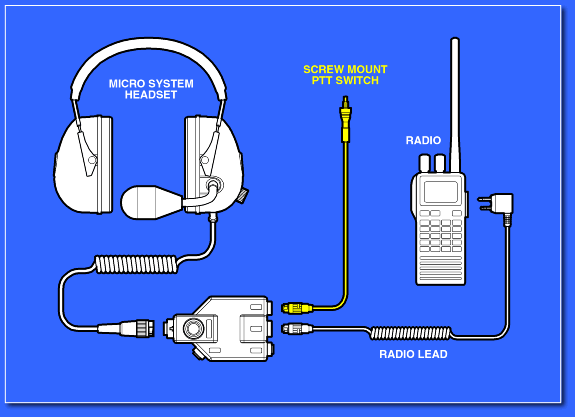 MICRO SYSTEM HEADSET

SCREW MOUNT PTT SWITCH

RADIO

RADIO LEAD