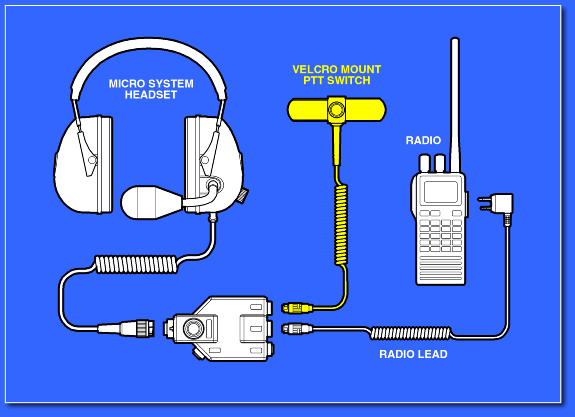 MICRO SYSTEM HEADSET

VELCRO MOUNT PTT SWITCH

RADIO

RADIO LEAD